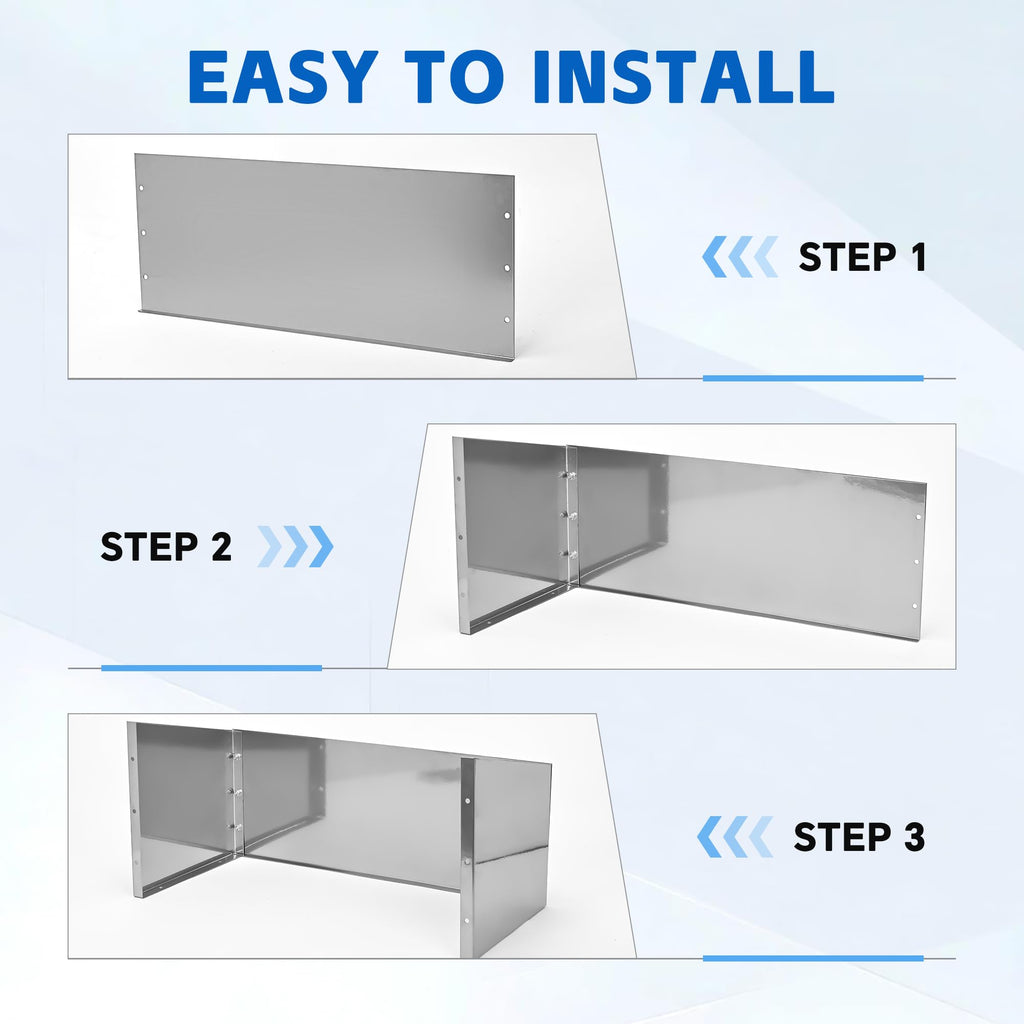 EASY TO INSTALL

STEP 1

STEP 2

STEP 3