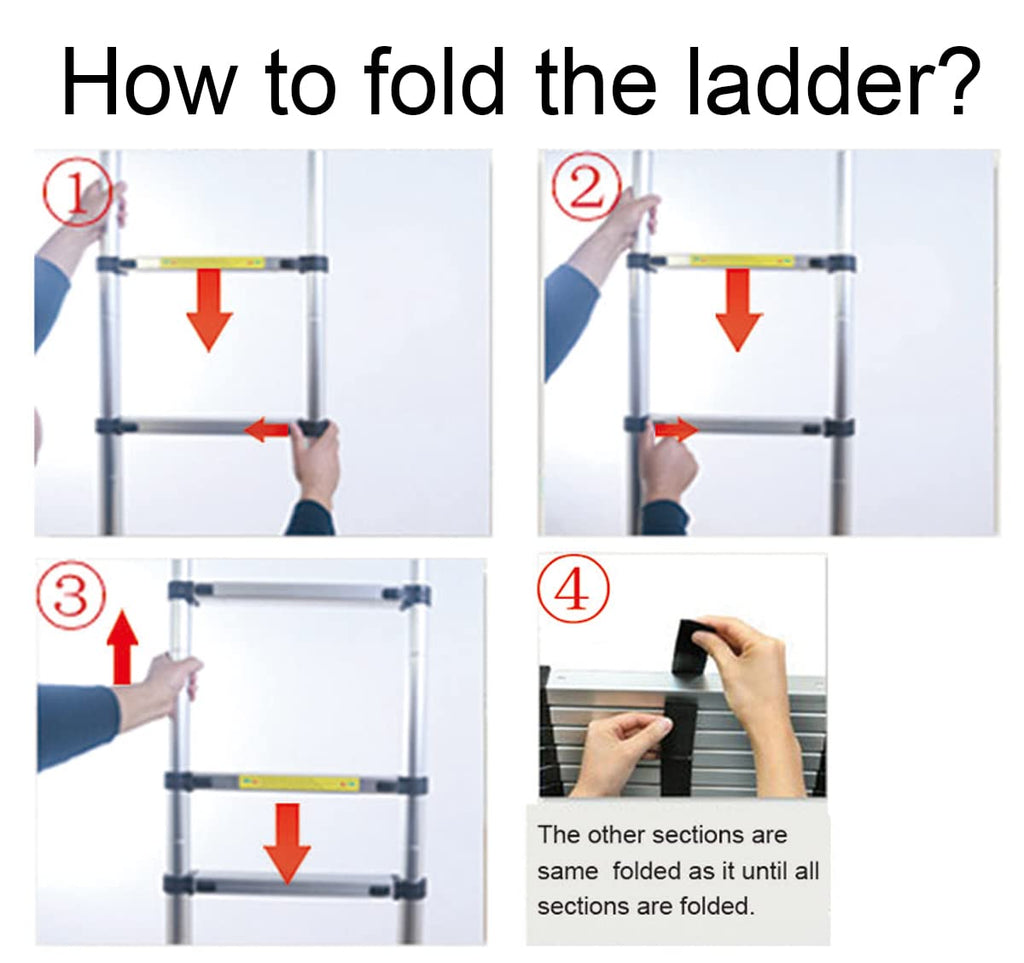 How to fold the ladder?

①

②

③

④

The other sections are same folded as it until all sections are folded.